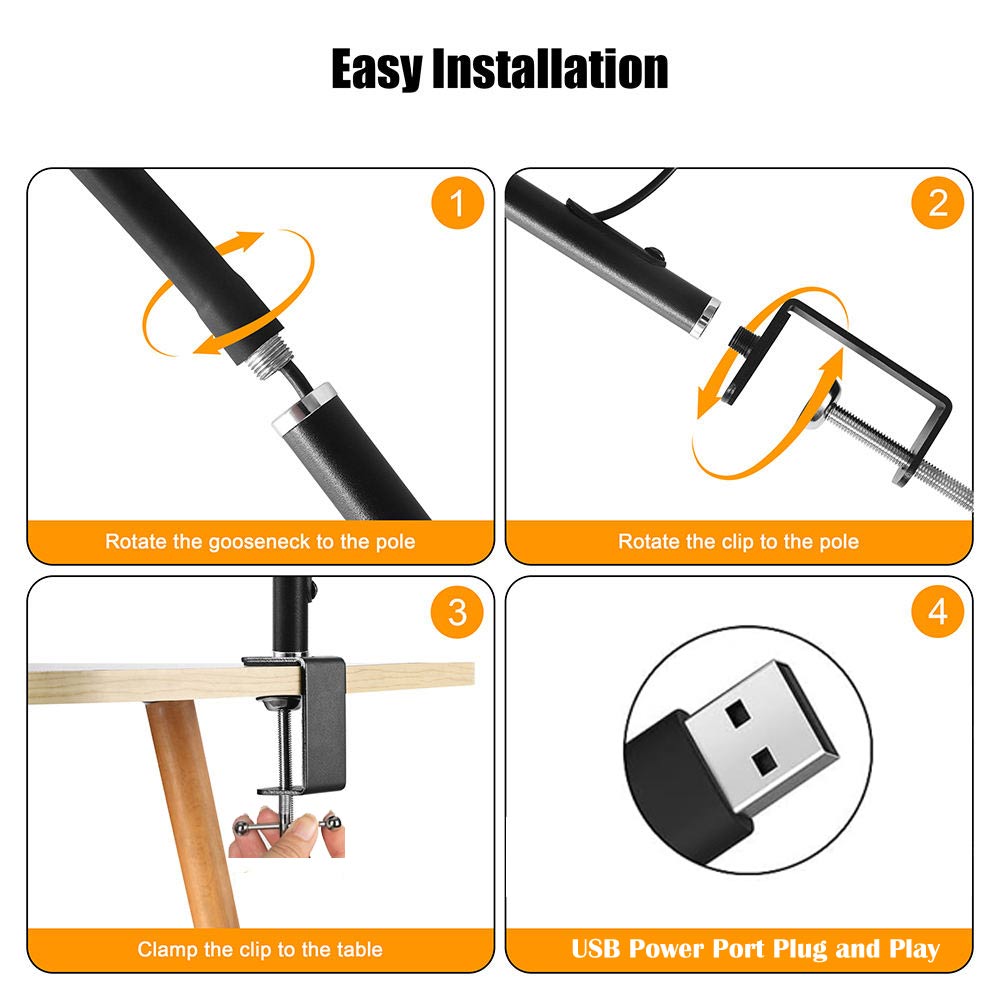 Easy Installation

1

Rotate the gooseneck to the pole

2

Rotate the clip to the pole

3

Clamp the clip to the table

4

USB Power Port Plug and Play